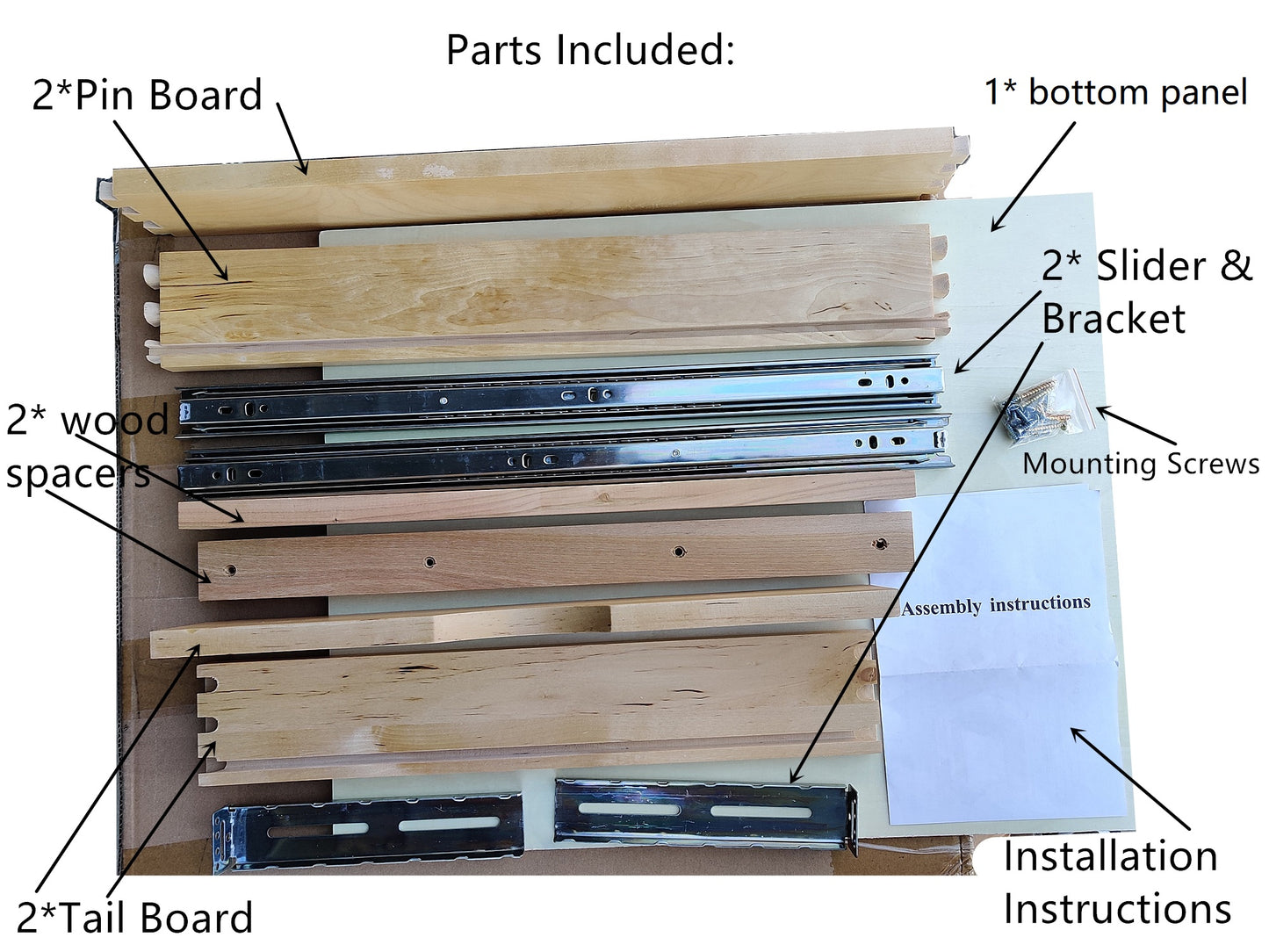 Parts Included:

2*Pin Board

1* bottom panel

2* Slider & Bracket

2* wood spacers

Mounting Screws

Assembly instructions

2*Tail Board

Installation Instructions